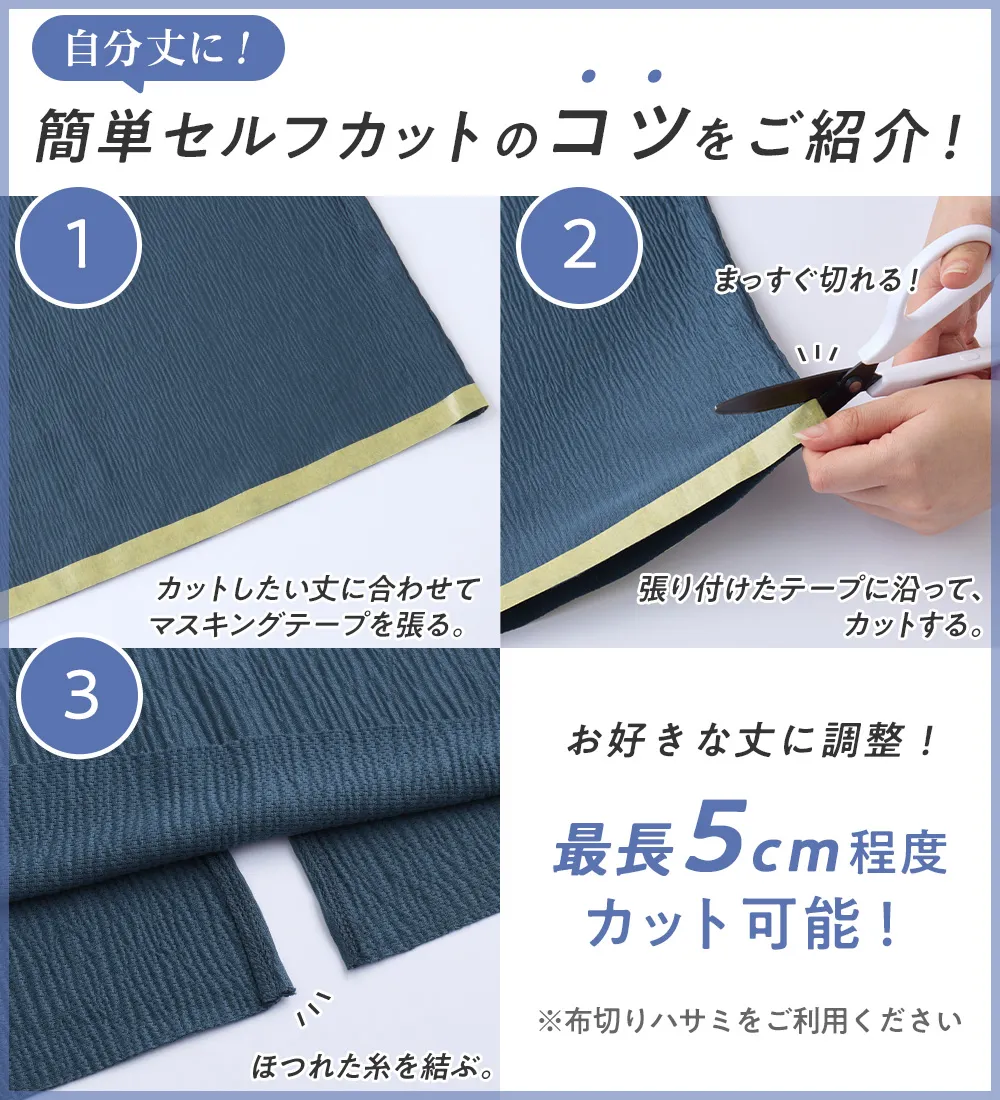 自分丈に！

簡単セルフカットのコツをご紹介！

1

カットしたい丈に合わせてマスキングテープを張る。

2

まっすぐ切れる！

張り付けたテープに沿って、カットする。

3

ほつれた糸を結ぶ。

お好きな丈に調整！

最長5cm程度カット可能！

※布切りハサミをご利用ください