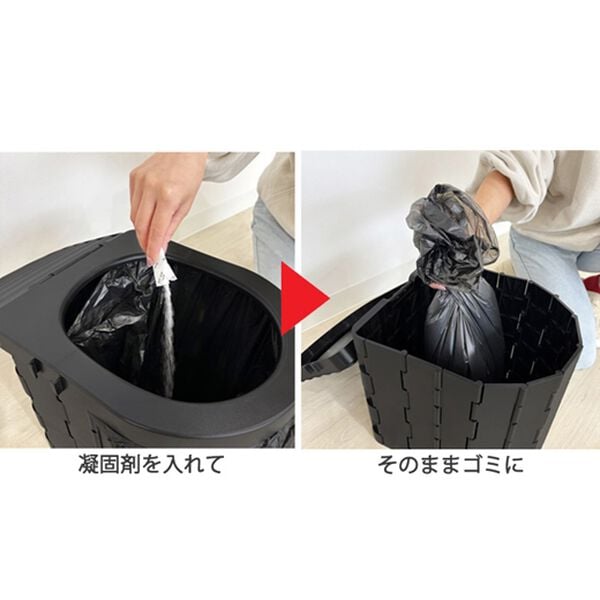 凝固剤を入れて

そのままゴミに