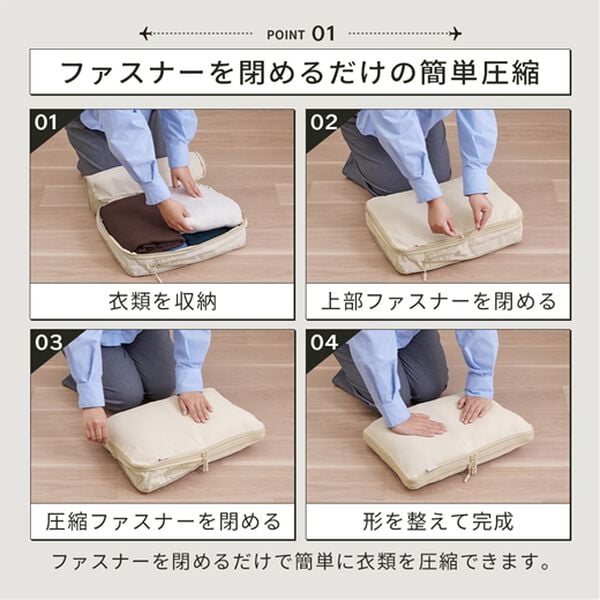 POINT 01

ファスナーを閉めるだけの簡単圧縮

01

衣類を収納

02

上部ファスナーを閉める

03

圧縮ファスナーを閉める

04

形を整えて完成

ファスナーを閉めるだけで簡単に衣類を圧縮できます。