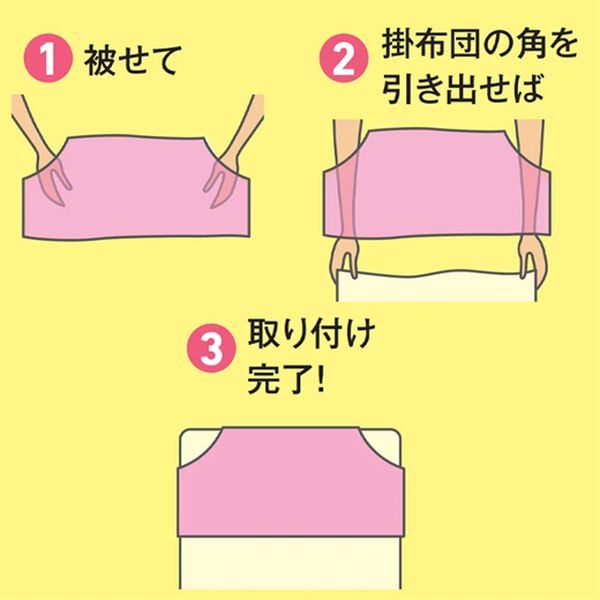 1 被せて

2 掛布団の角を引き出せば

3 取り付け完了!