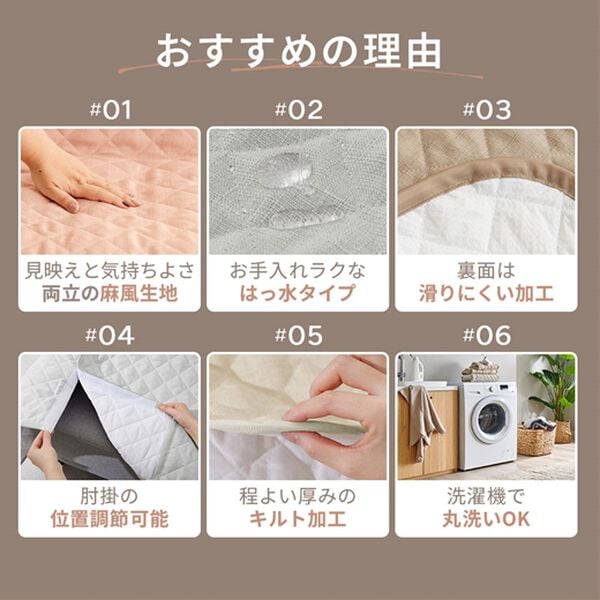 おすすめの理由

#01
見映えと気持ちよさ
両立の麻風生地

#02
お手入れラクな
はっ水タイプ

#03
裏面は
滑りにくい加工

#04
肘掛の
位置調節可能

#05
程よい厚みの
キルト加工

#06
洗濯機で
丸洗いOK