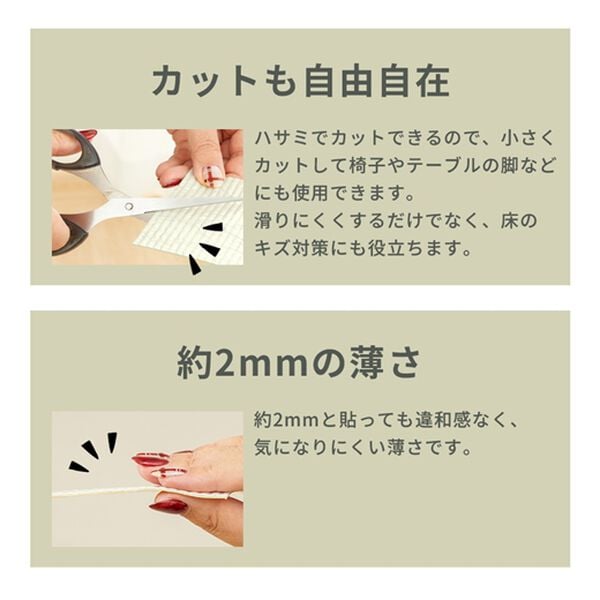 カットも自由自在

ハサミでカットできるので、小さくカットして椅子やテーブルの脚などにも使用できます。
滑りにくくするだけでなく、床のキズ対策にも役立ちます。

約2mmの薄さ

約2mmと貼っても違和感なく、気になりにくい薄さです。