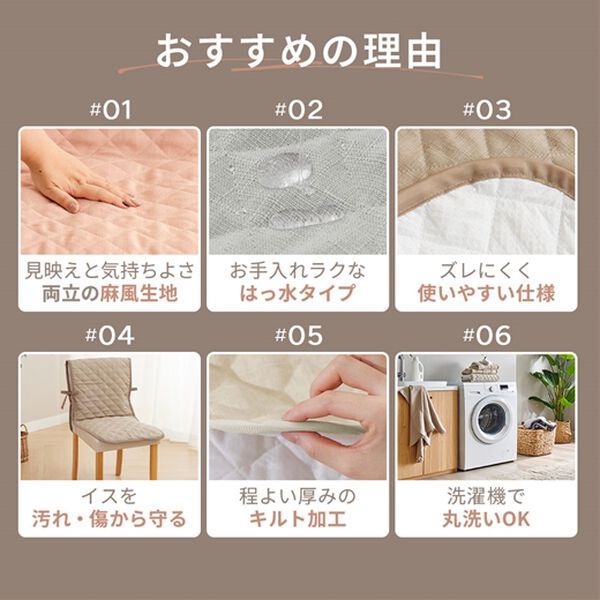 おすすめの理由

#01

見映えと気持ちよさ
両立の麻風生地

#02

お手入れラクな
はっ水タイプ

#03

ズレにくく
使いやすい仕様

#04

イスを
汚れ・傷から守る

#05

程よい厚みの
キルト加工

#06

洗濯機で
丸洗いOK