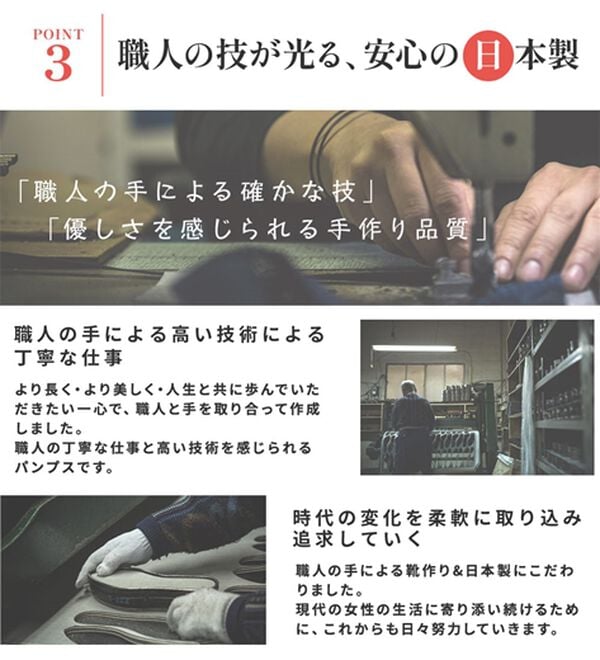 POINT
3

職人の技が光る、安心の日本製

「職人の手による確かな技」
「優しさを感じられる手作り品質」

職人の手による高い技術による丁寧な仕事

より長く・より美しく・人生と共に歩んでいただきたい一心で、職人と手を取り合って作成しました。
職人の丁寧な仕事と高い技術を感じられるパンプスです。

時代の変化を柔軟に取り込み追求していく

職人の手による靴作り&日本製にこだわりました。
現代の女性の生活に寄り添い続けるために、これからも日々努力していきます。