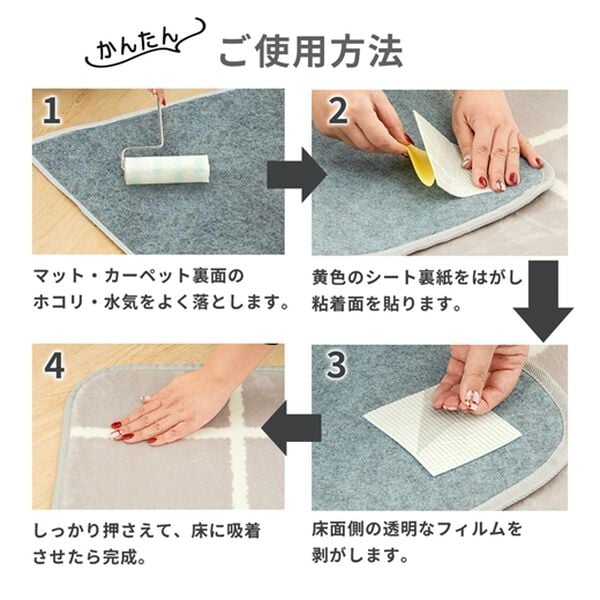 かんたん ご使用方法

1

マット・カーペット裏面のホコリ・水気をよく落とします。

2

黄色のシート裏紙をはがし粘着面を貼ります。

3

床面側の透明なフィルムを剥がします。

4

しっかり押さえて、床に吸着させたら完成。