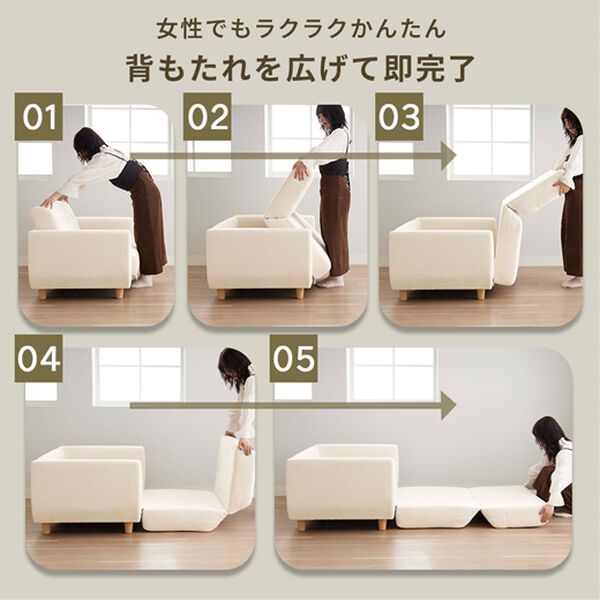 女性でもラクラクかんたん
背もたれを広げて即完了

01

02

03

04

05