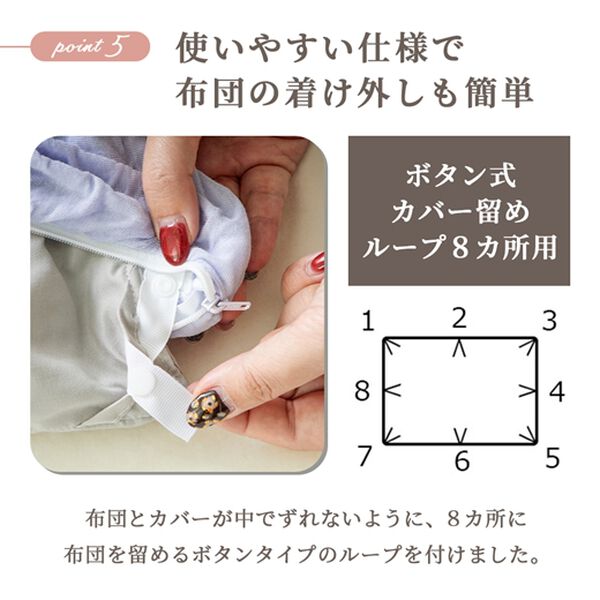 point 5

使いやすい仕様で
布団の着け外しも簡単

ボタン式
カバー留め
ループ８カ所用

1
2
3
8
4
7
6
5

布団とカバーが中でずれないように、８カ所に
布団を留めるボタンタイプのループを付けました。