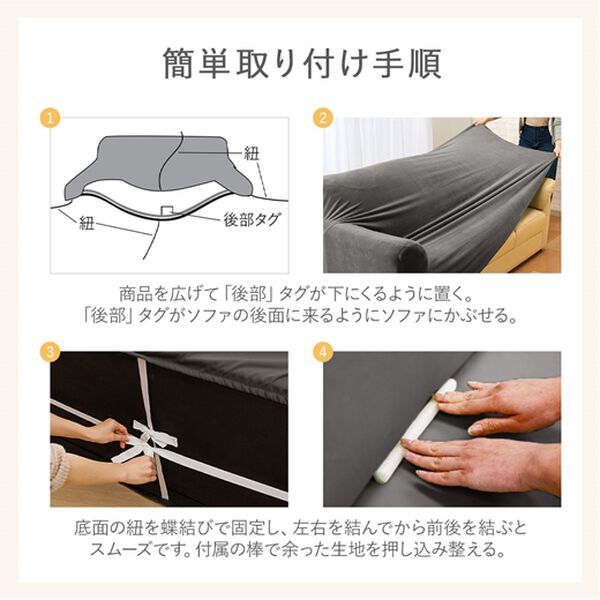 簡単取り付け手順

1

紐

紐

後部タグ

2

商品を広げて「後部」タグが下にくるように置く。
「後部」タグがソファの後面に来るようにソファにかぶせる。

3

4

底面の紐を蝶結びで固定し、左右を結んでから前後を結ぶとスムーズです。付属の棒で余った生地を押し込み整える。