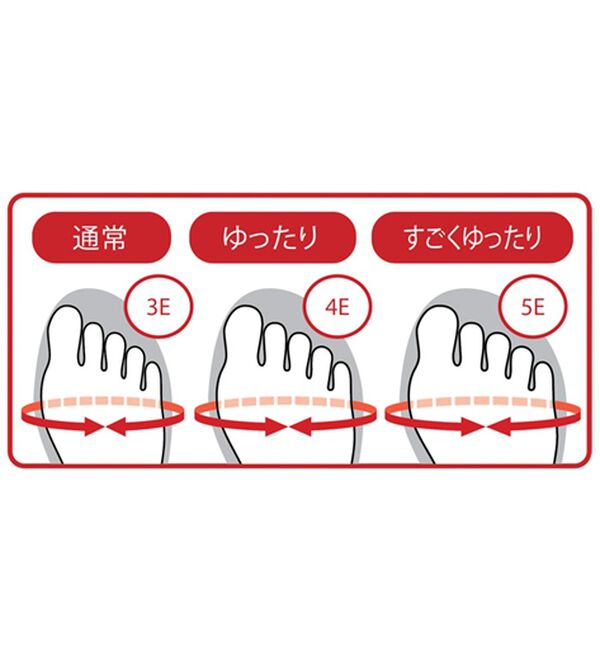 通常

3E

ゆったり

4E

すごくゆったり

5E