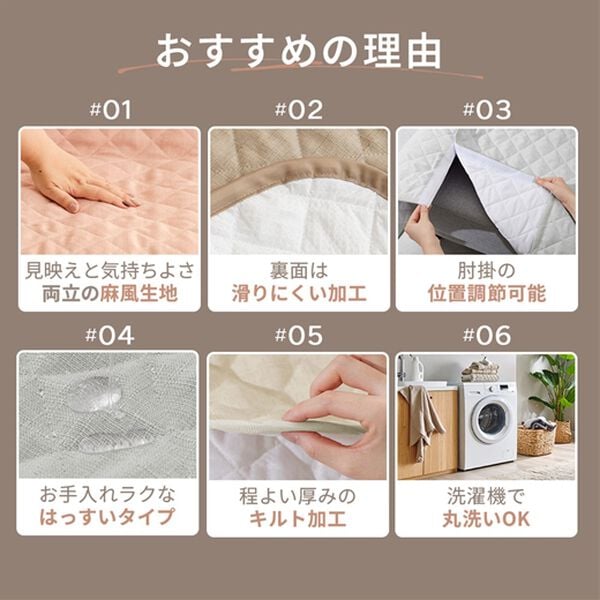 おすすめの理由

#01

見映えと気持ちよさ
両立の麻風生地

#02

裏面は
滑りにくい加工

#03

肘掛の
位置調節可能

#04

お手入れラクな
はっすいタイプ

#05

程よい厚みの
キルト加工

#06

洗濯機で
丸洗いOK