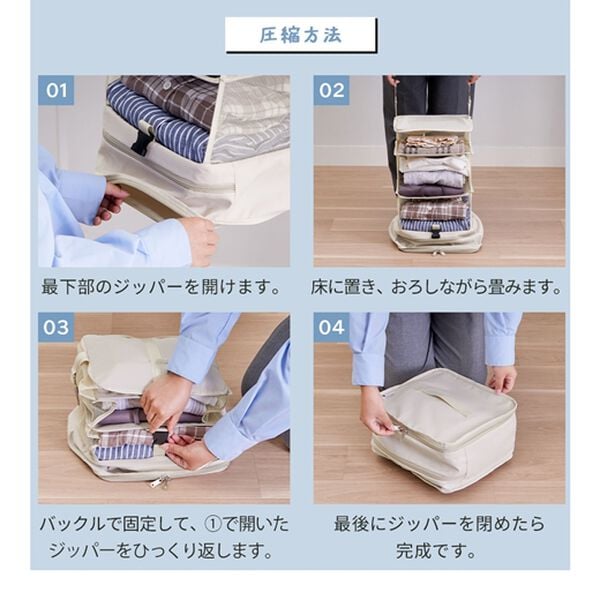 圧縮方法

01

最下部のジッパーを開けます。

02

床に置き、おろしながら畳みます。

03

バックルで固定して、①で開いたジッパーをひっくり返します。

04

最後にジッパーを閉めたら完成です。