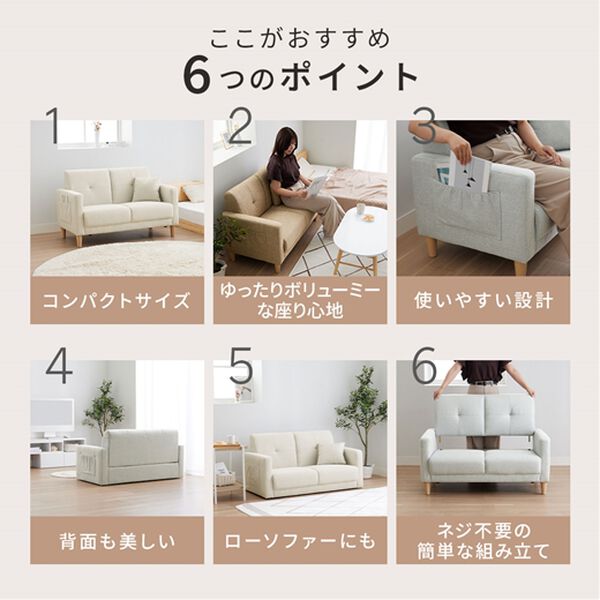 ここがおすすめ
6つのポイント

1
コンパクトサイズ

2
ゆったりボリューミーな座り心地

3
使いやすい設計

4
背面も美しい

5
ローソファーにも

6
ネジ不要の簡単な組み立て