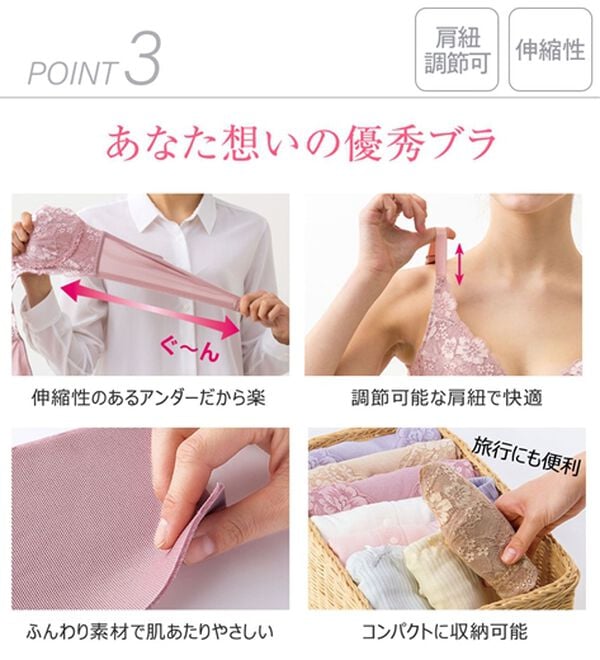 POINT 3

肩紐調節可

伸縮性

あなた想いの優秀ブラ

ぐ〜ん

伸縮性のあるアンダーだから楽

調節可能な肩紐で快適

旅行にも便利

ふんわり素材で肌あたりやさしい

コンパクトに収納可能