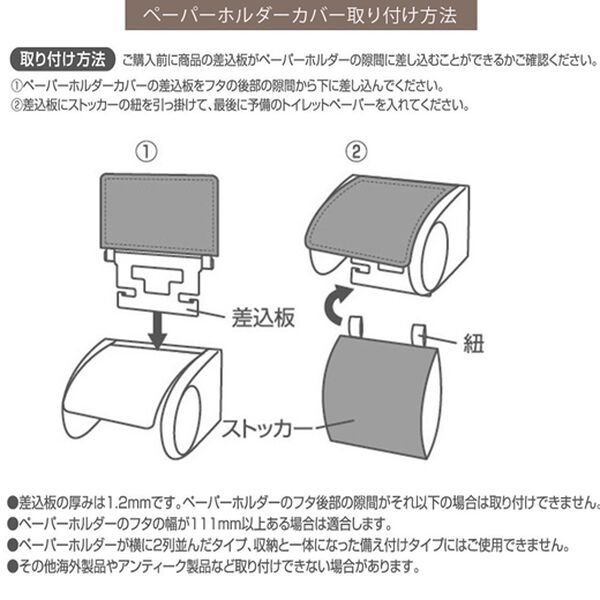 ペーパーホルダーカバー取り付け方法

取り付け方法 ご購入前に商品の差込板がペーパーホルダーの隙間に差し込むことができるかご確認ください。

①ペーパーホルダーカバーの差込板をフタの後部の隙間から下に差し込んでください。
②差込板にストッカーの紐を引っ掛けて、最後に予備のトイレットペーパーを入れてください。

①

差込板

②

紐

ストッカー

●差込板の厚みは1.2mmです。ペーパーホルダーのフタ後部の隙間がそれ以下の場合は取り付けできません。
●ペーパーホルダーのフタの幅が111mm以上ある場合は適合します。
●ペーパーホルダーが横に2列並んだタイプ、収納と一体になった備え付けタイプにはご使用できません。
●その他海外製品やアンティーク製品など取り付けできない場合があります。