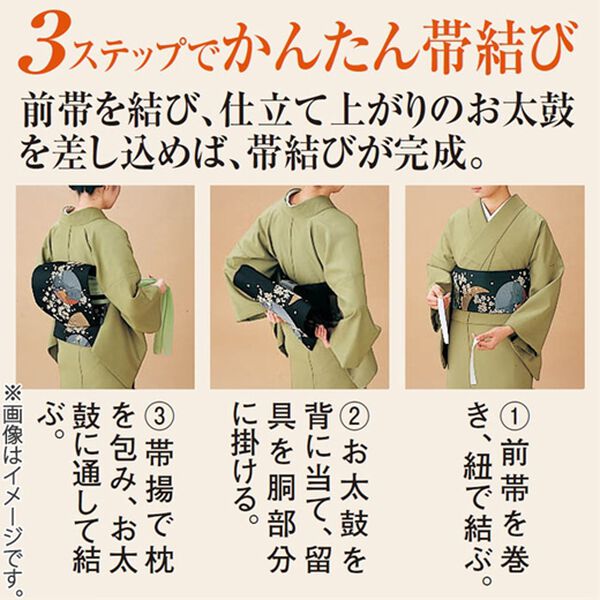 3ステップでかんたん帯結び

前帯を結び、仕立て上がりのお太鼓を差し込めば、帯結びが完成。

①前帯を巻き、紐で結ぶ。

②お太鼓を背に当て、留具を胴部分に掛ける。

③帯揚で枕を包み、お太鼓に通して結ぶ。

※画像はイメージです。