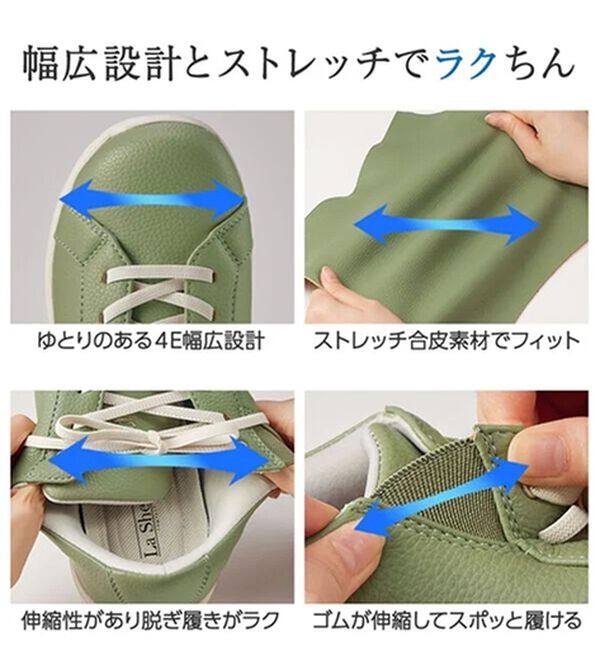 幅広設計とストレッチでラクちん

ゆとりのある4E幅広設計

ストレッチ合皮素材でフィット

La She

伸縮性があり脱ぎ履きがラク

ゴムが伸縮してスポッと履ける