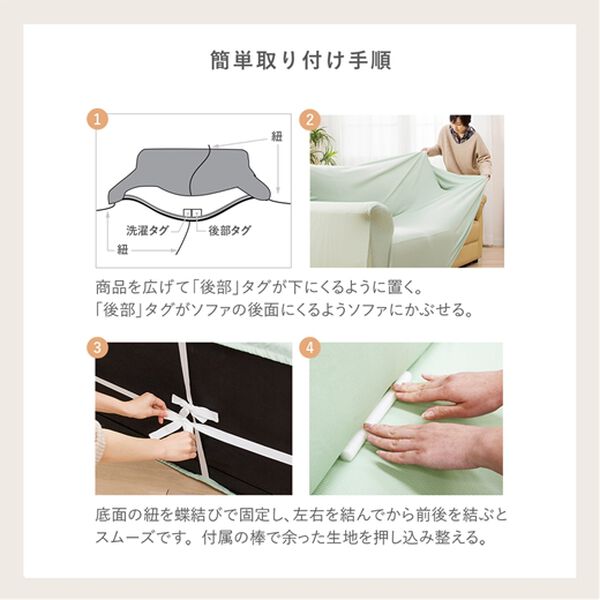 簡単取り付け手順

1

紐

洗濯タグ

後部タグ

紐

2

商品を広げて「後部」タグが下にくるように置く。
「後部」タグがソファの後面にくるようソファにかぶせる。

3

4

底面の紐を蝶結びで固定し、左右を結んでから前後を結ぶとスムーズです。付属の棒で余った生地を押し込み整える。