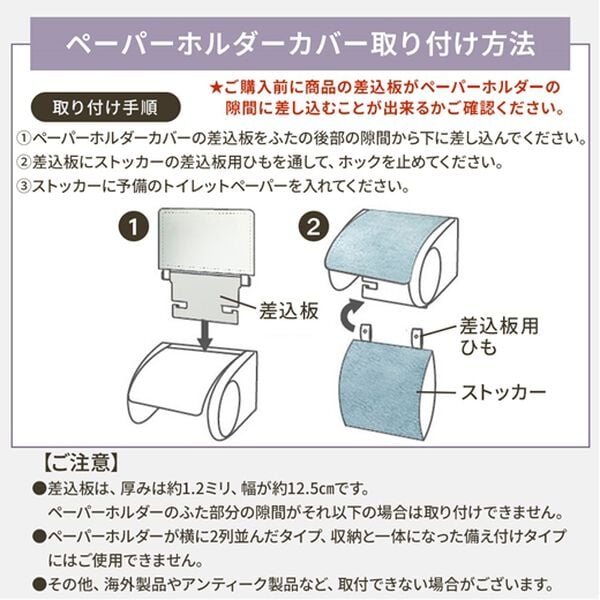 ペーパーホルダーカバー取り付け方法

取り付け手順

★ご購入前に商品の差込板がペーパーホルダーの隙間に差し込むことが出来るかご確認ください。

①ペーパーホルダーカバーの差込板をふたの後部の隙間から下に差し込んでください。
②差込板にストッカーの差込板用ひもを通して、ホックを止めてください。
③ストッカーに予備のトイレットペーパーを入れてください。

1

差込板

2

差込板用ひも

ストッカー

【ご注意】
●差込板は、厚みは約1.2ミリ、幅が約12.5㎝です。
ペーパーホルダーのふた部分の隙間がそれ以下の場合は取り付けできません。
●ペーパーホルダーが横に2列並んだタイプ、収納と一体になった備え付けタイプにはご使用できません。
●その他、海外製品やアンティーク製品など、取付できない場合がございます。