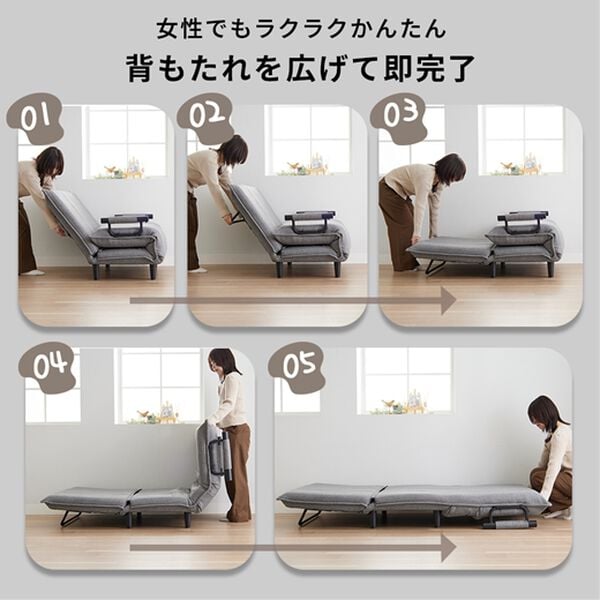 女性でもラクラクかんたん
背もたれを広げて即完了

01

02

03

04

05