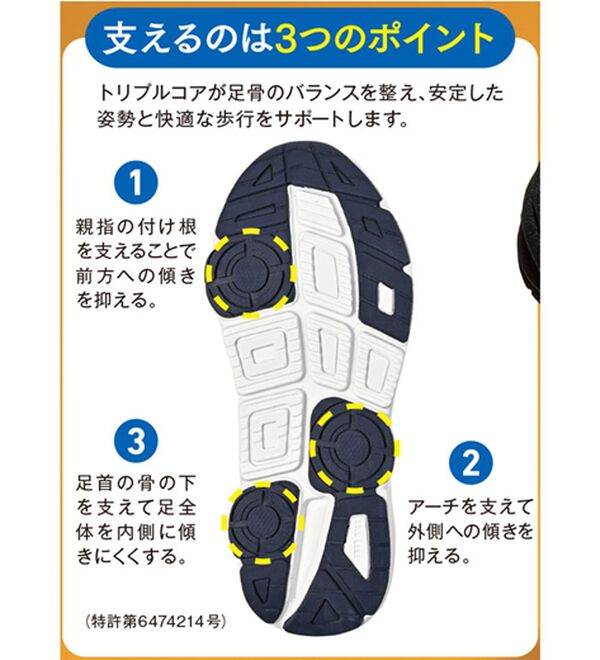 支えるのは3つのポイント

トリプルコアが足骨のバランスを整え、安定した姿勢と快適な歩行をサポートします。

1
親指の付け根を支えることで前方への傾きを抑える。

3
足首の骨の下を支えて足全体を内側に傾きにくくする。

2
アーチを支えて外側への傾きを抑える。

(特許第6474214号)