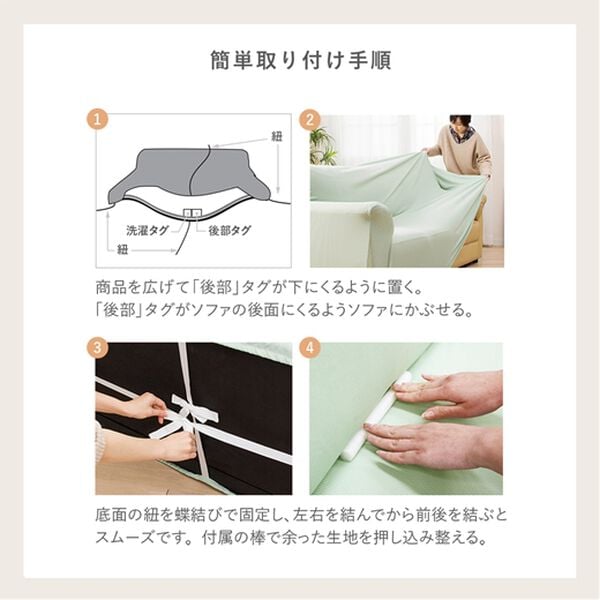 簡単取り付け手順

1

紐

洗濯タグ

後部タグ

紐

2

商品を広げて「後部」タグが下にくるように置く。
「後部」タグがソファの後面にくるようソファにかぶせる。

3

4

底面の紐を蝶結びで固定し、左右を結んでから前後を結ぶとスムーズです。付属の棒で余った生地を押し込み整える。