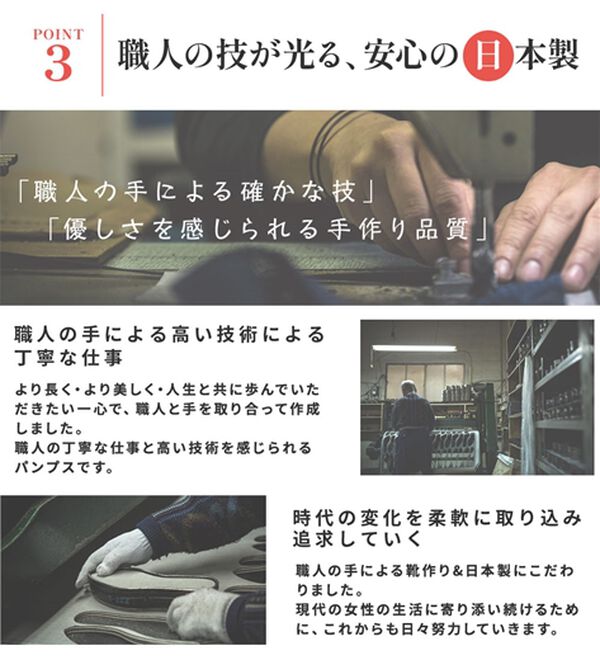 POINT
3

職人の技が光る、安心の日本製

「職人の手による確かな技」
「優しさを感じられる手作り品質」

職人の手による高い技術による丁寧な仕事

より長く・より美しく・人生と共に歩んでいただきたい一心で、職人と手を取り合って作成しました。
職人の丁寧な仕事と高い技術を感じられるパンプスです。

時代の変化を柔軟に取り込み追求していく

職人の手による靴作り&日本製にこだわりました。
現代の女性の生活に寄り添い続けるために、これからも日々努力していきます。