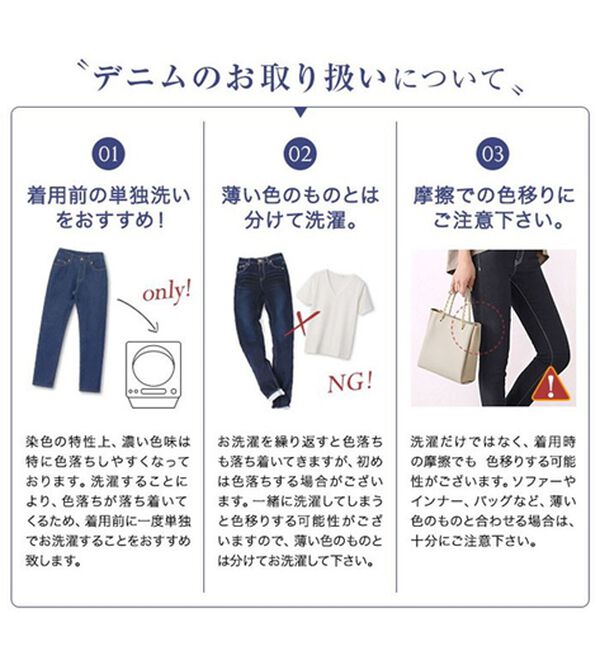 デニムのお取り扱いについて

01

着用前の単独洗いをおすすめ！

only!

染色の特性上、濃い色味は特に色落ちしやすくなっております。洗濯することにより、色落ちが落ち着いてくるため、着用前に一度単独でお洗濯することをおすすめ致します。

02

薄い色のものとは分けて洗濯。

NG!

お洗濯を繰り返すと色落ちも落ち着いてきますが、初めは色落ちする場合がございます。一緒に洗濯してしまうと色移りする可能性がございますので、薄い色のものとは分けてお洗濯して下さい。

03

摩擦での色移りにご注意下さい。

洗濯だけではなく、着用時の摩擦でも 色移りする可能性がございます。ソファーやインナー、バッグなど、薄い色のものと合わせる場合は、十分にご注意下さい。