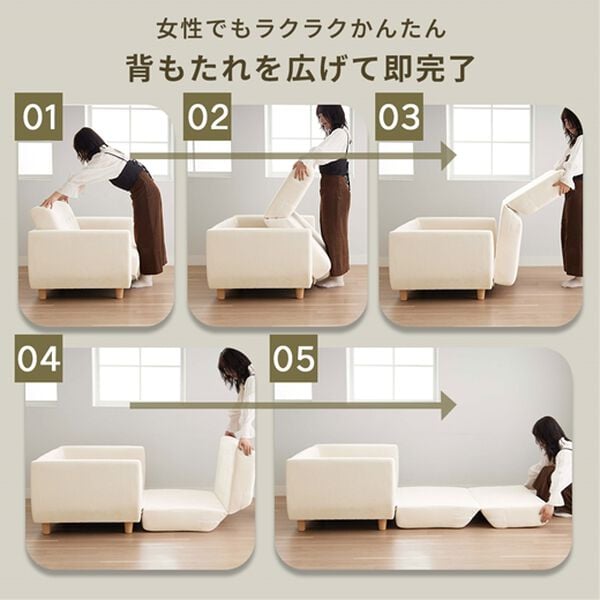 女性でもラクラクかんたん
背もたれを広げて即完了

01

02

03

04

05