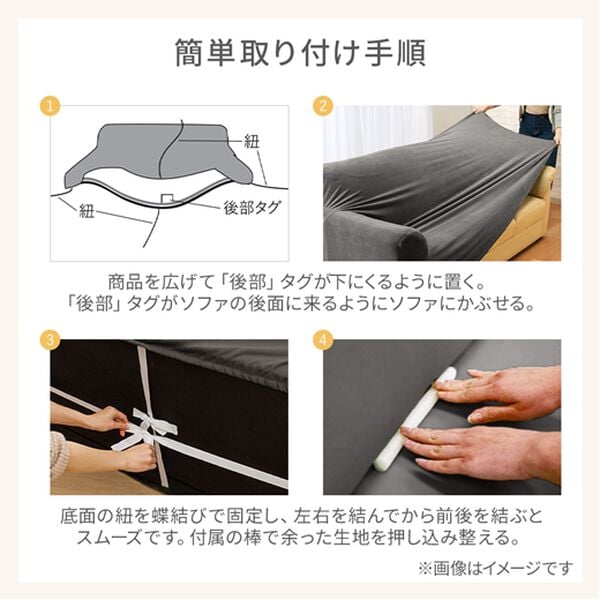 簡単取り付け手順

1

紐

紐

後部タグ

2

商品を広げて「後部」タグが下にくるように置く。
「後部」タグがソファの後面に来るようにソファにかぶせる。

3

4

底面の紐を蝶結びで固定し、左右を結んでから前後を結ぶとスムーズです。付属の棒で余った生地を押し込み整える。

※画像はイメージです