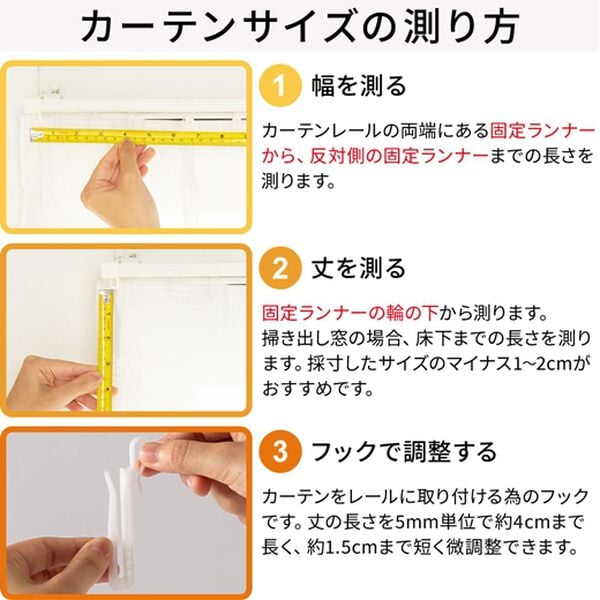 カーテンサイズの測り方

1 幅を測る

カーテンレールの両端にある固定ランナーから、反対側の固定ランナーまでの長さを測ります。

2 丈を測る

固定ランナーの輪の下から測ります。
掃き出し窓の場合、床下までの長さを測ります。採寸したサイズのマイナス1~2cmがおすすめです。

3 フックで調整する

カーテンをレールに取り付ける為のフックです。丈の長さを5mm単位で約4cmまで長く、約1.5cmまで短く微調整できます。