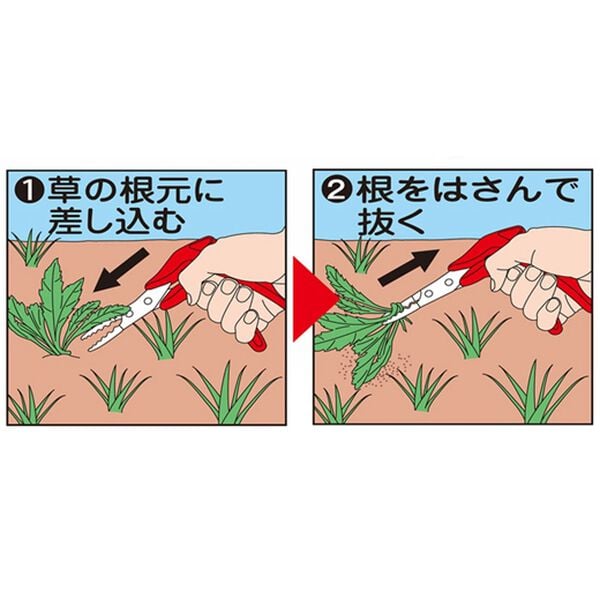 ❶草の根元に差し込む

❷根をはさんで抜く