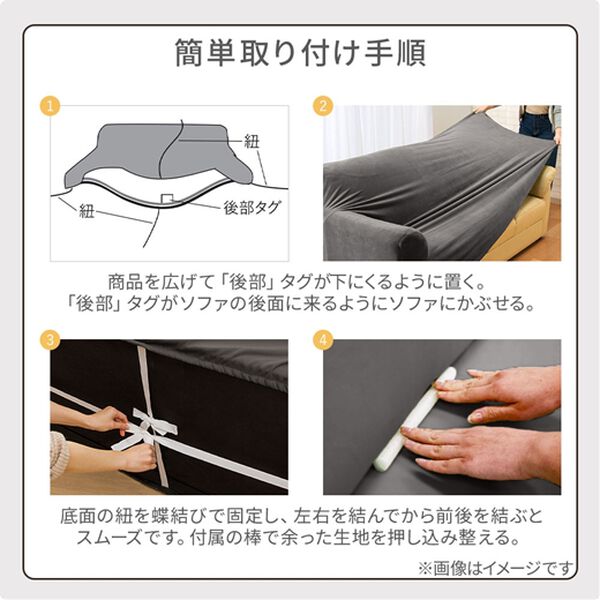 簡単取り付け手順

1

紐

紐

後部タグ

2

商品を広げて「後部」タグが下にくるように置く。
「後部」タグがソファの後面に来るようにソファにかぶせる。

3

4

底面の紐を蝶結びで固定し、左右を結んでから前後を結ぶとスムーズです。付属の棒で余った生地を押し込み整える。

※画像はイメージです