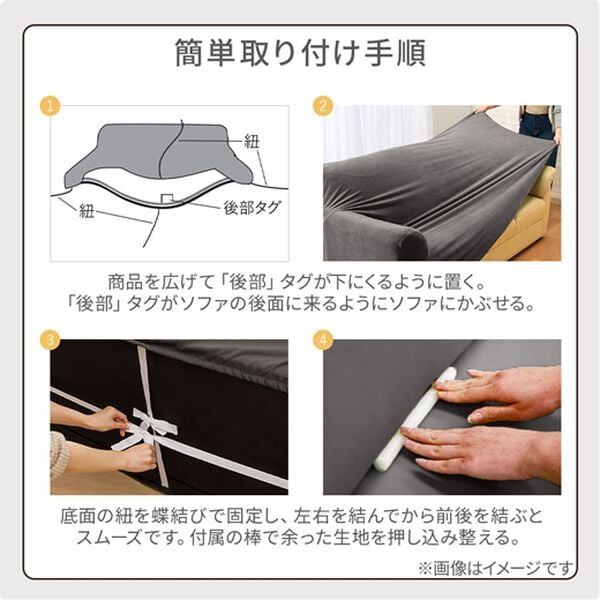 簡単取り付け手順

1

紐

紐

後部タグ

2

商品を広げて「後部」タグが下にくるように置く。
「後部」タグがソファの後面に来るようにソファにかぶせる。

3

4

底面の紐を蝶結びで固定し、左右を結んでから前後を結ぶとスムーズです。付属の棒で余った生地を押し込み整える。

※画像はイメージです